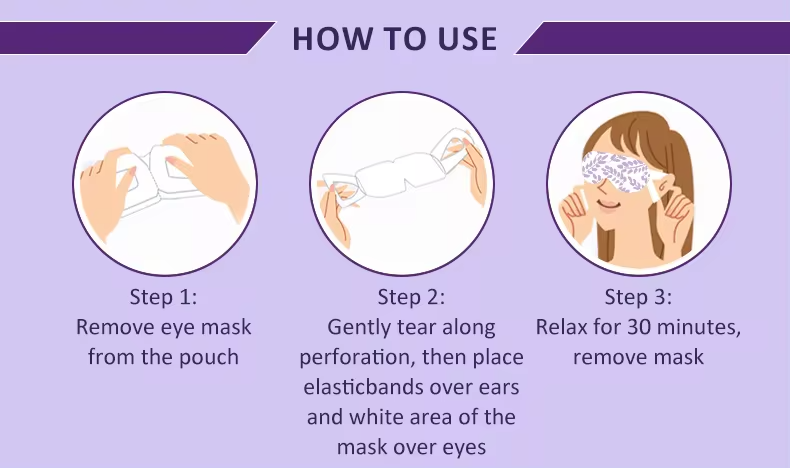 HOW TO USE

Step 1:
Remove eye mask from the pouch

Step 2:
Gently tear along perforation, then place elasticbands over ears and white area of the mask over eyes

Step 3:
Relax for 30 minutes, remove mask